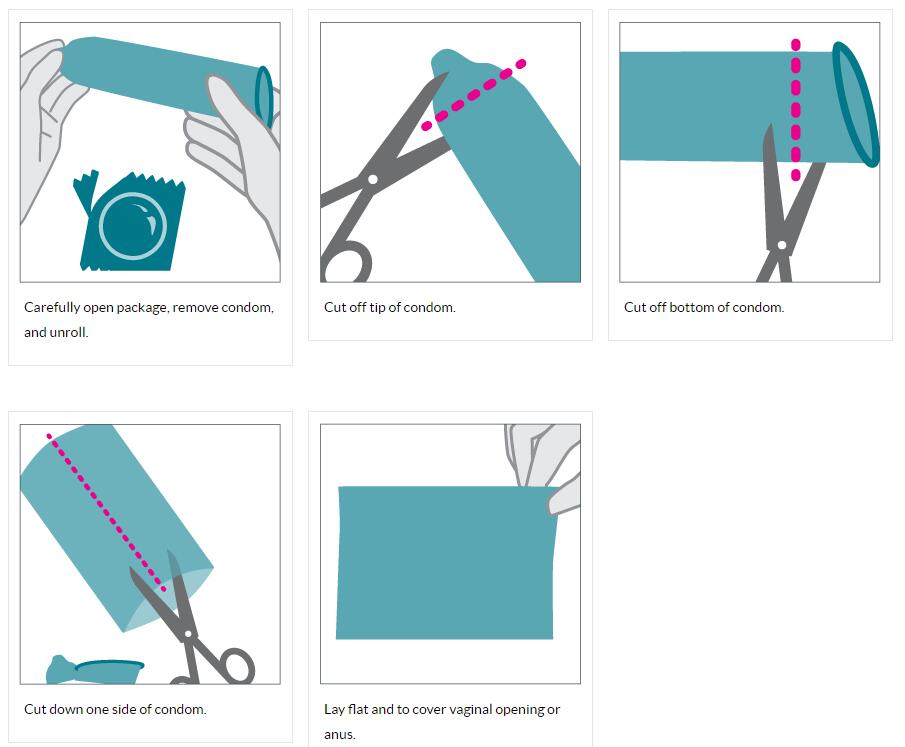 Carefully open package, remove condom, and unroll.

Cut off tip of condom.

Cut off bottom of condom.

Cut down one side of condom.

Lay flat and to cover vaginal opening or anus.